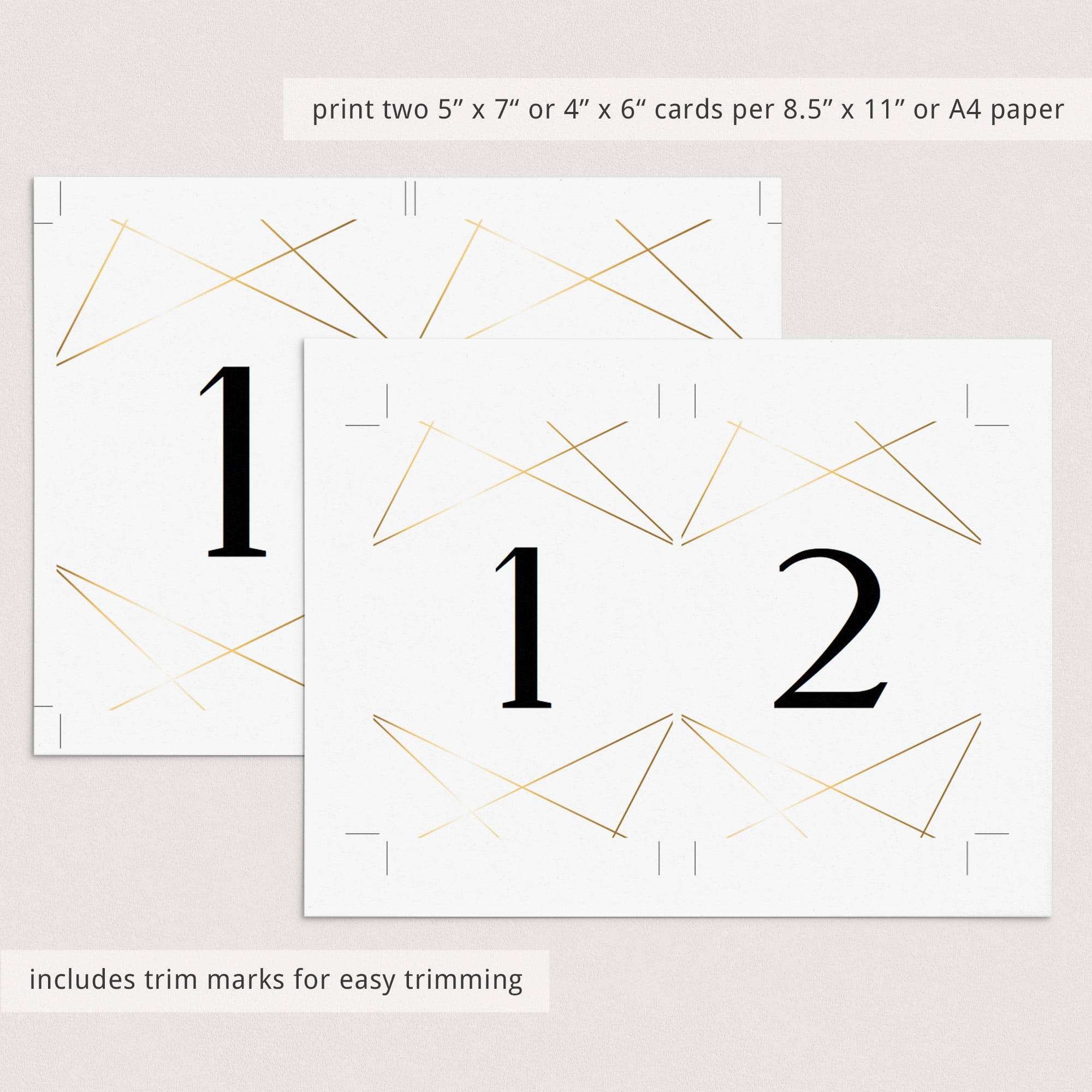 print two 5” x 7“ or 4” x 6“ cards per 8.5” x 11” or A4 paper

1

1

2

includes trim marks for easy trimming