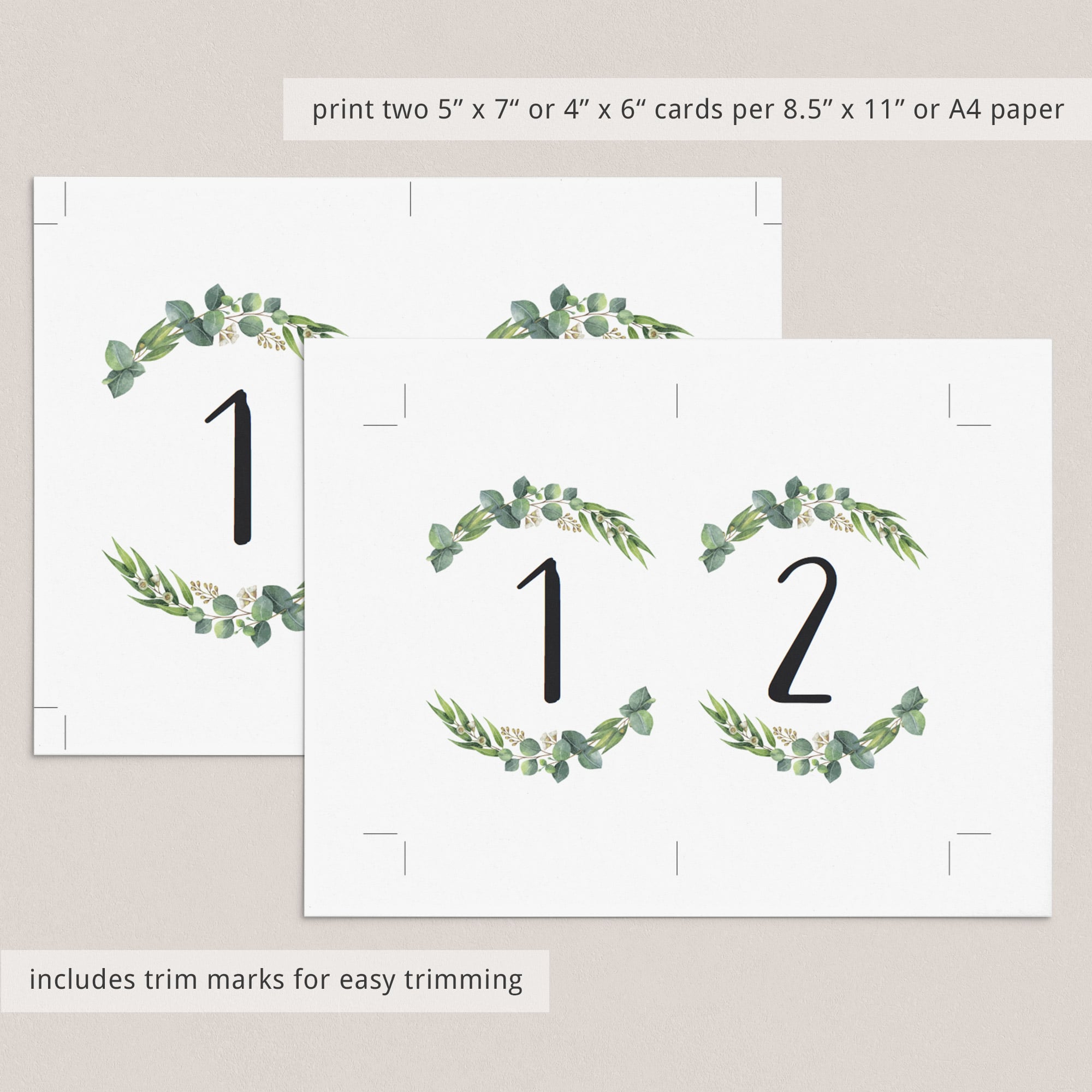 print two 5” x 7“ or 4” x 6“ cards per 8.5” x 11” or A4 paper

1

1

2

includes trim marks for easy trimming